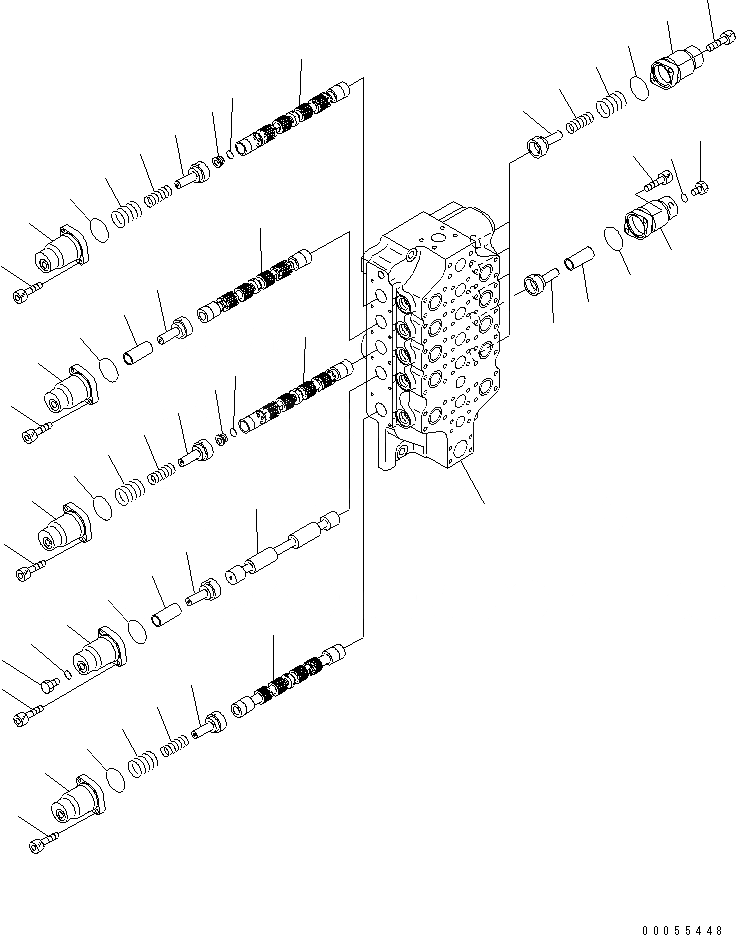 00055448