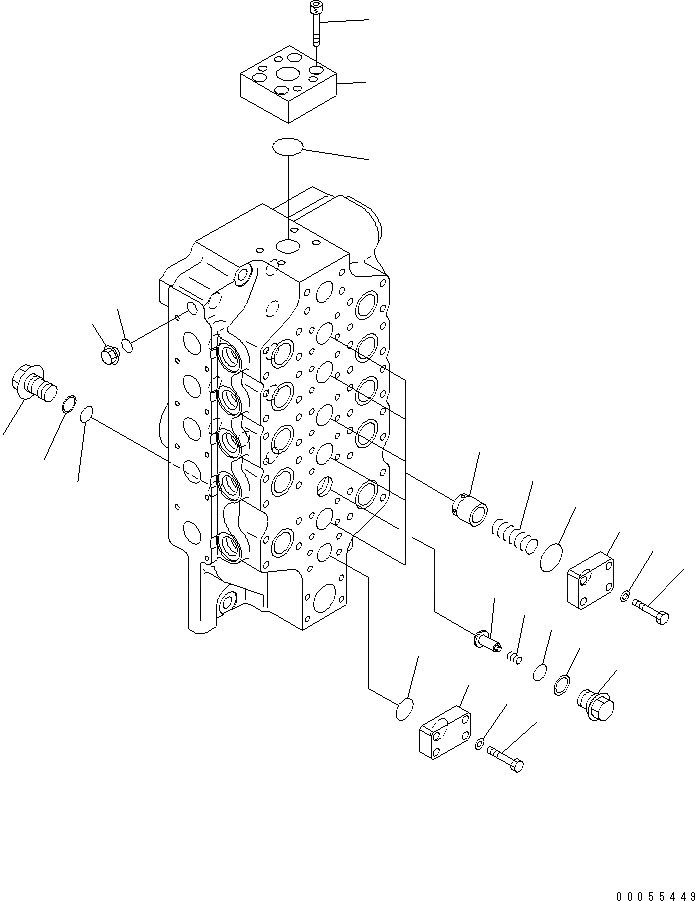 00055449