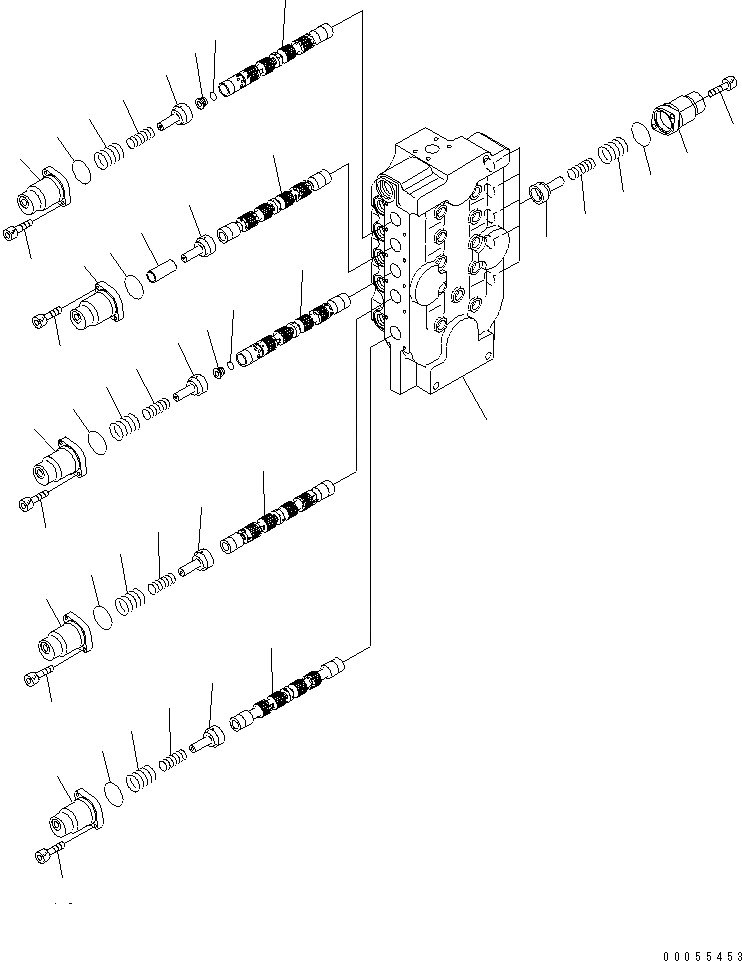 00055453