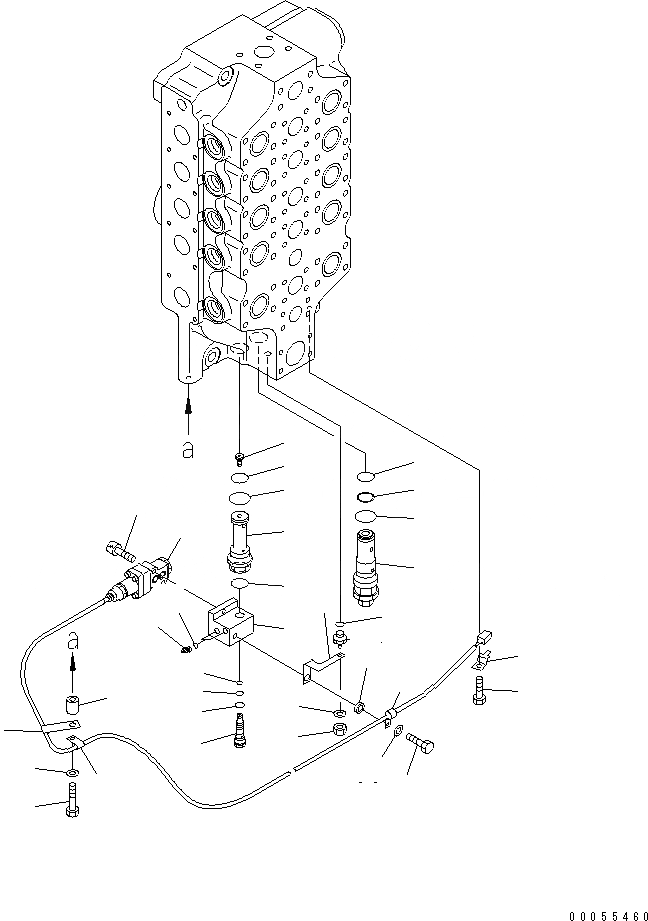 a

a

00055460