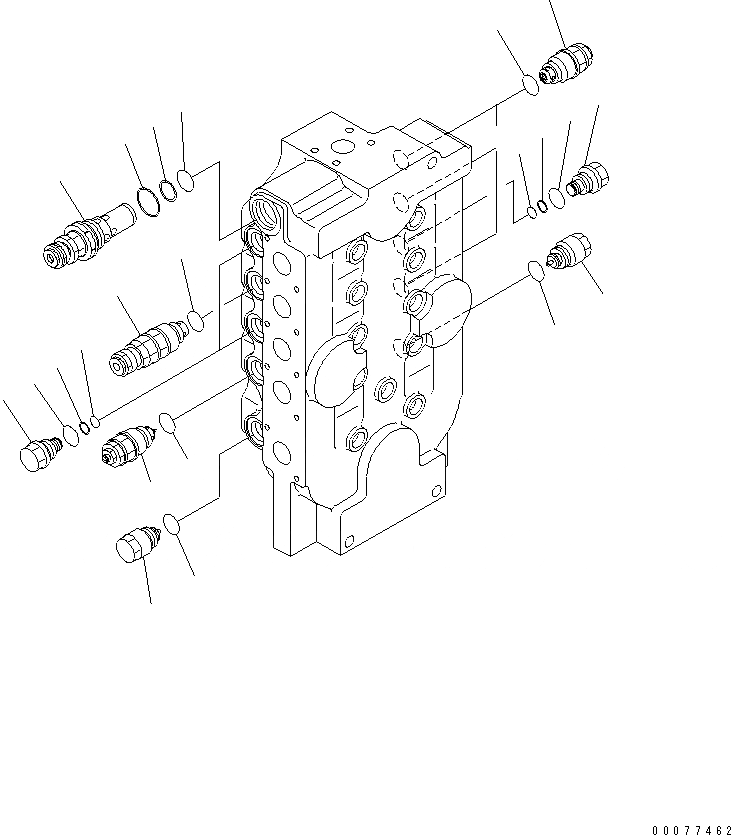 00077462