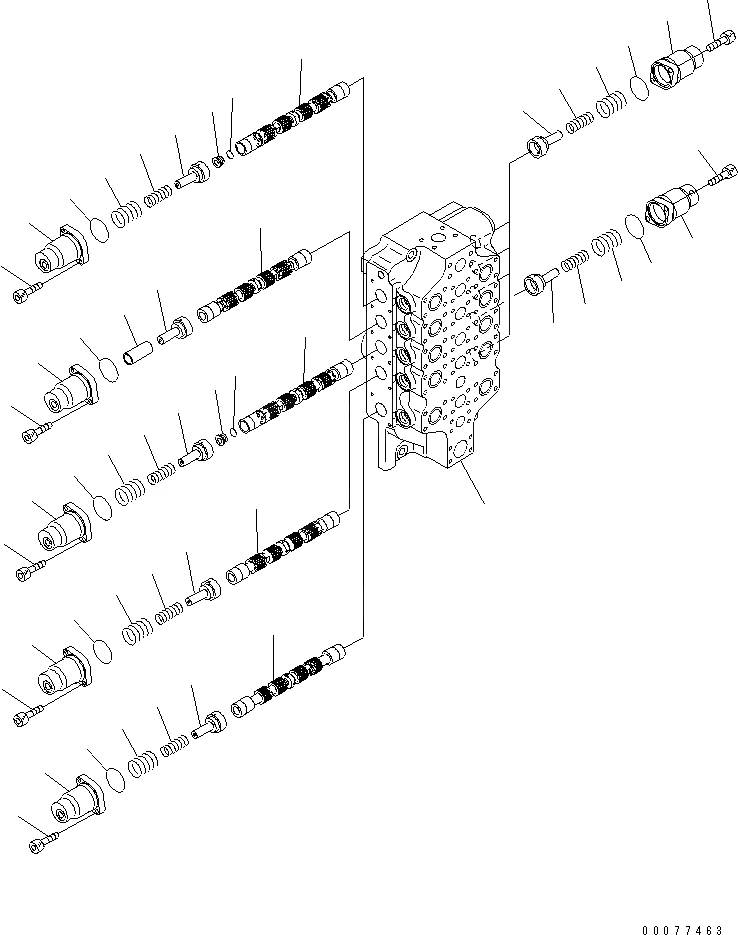 00077463