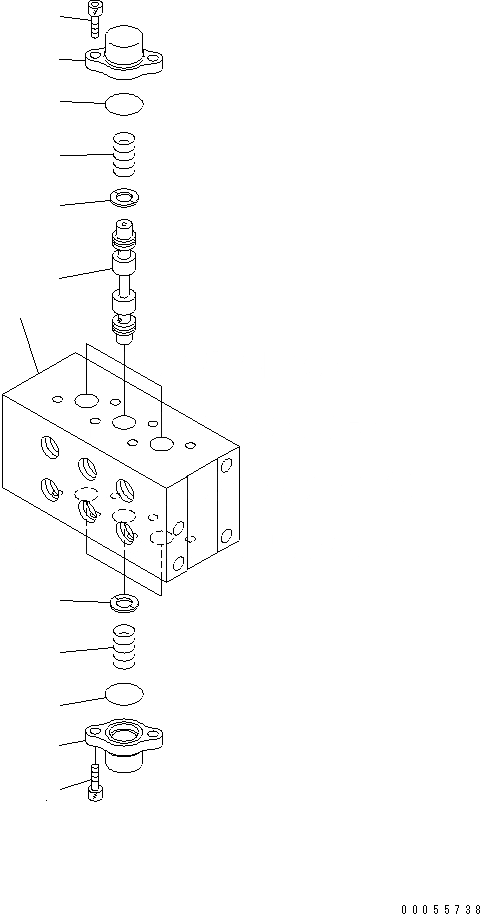 00055738