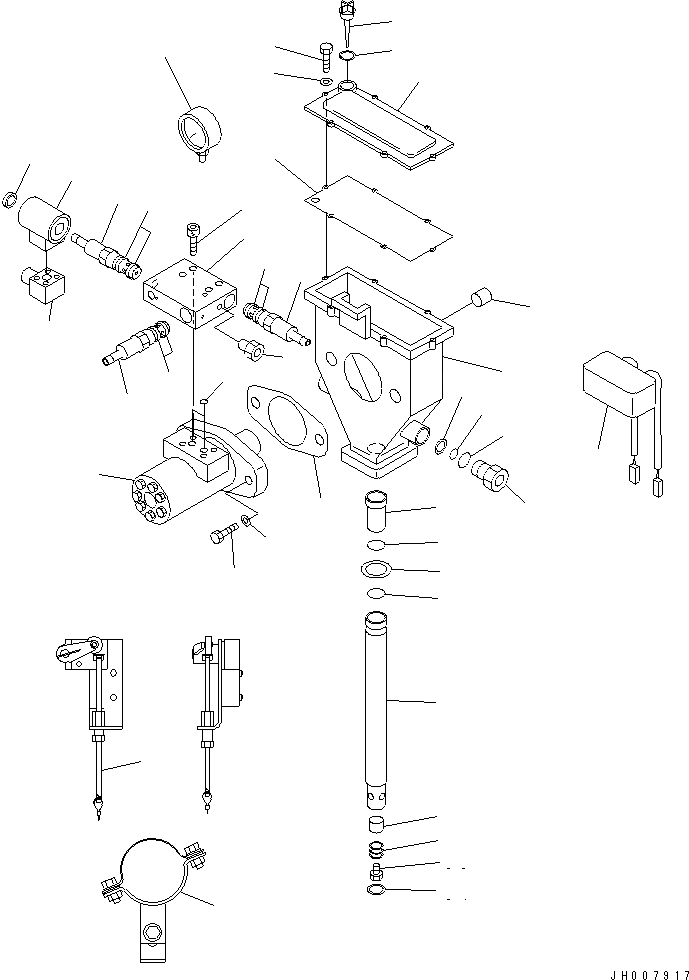 JH007917