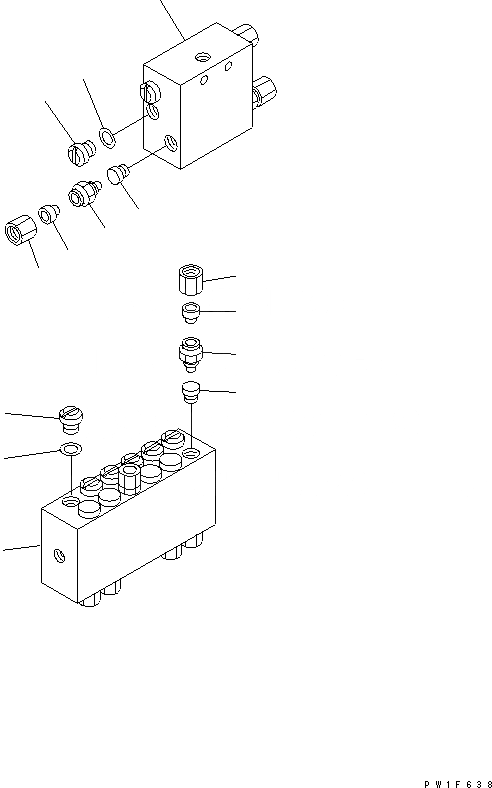 PW1F638