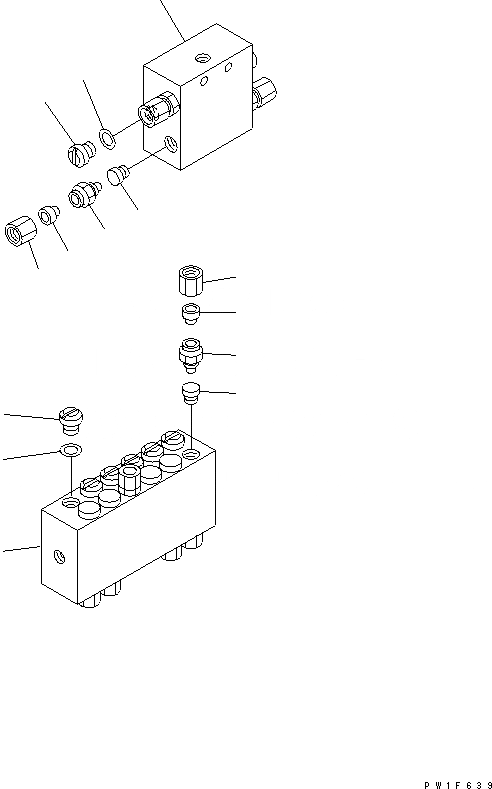 PW1F639