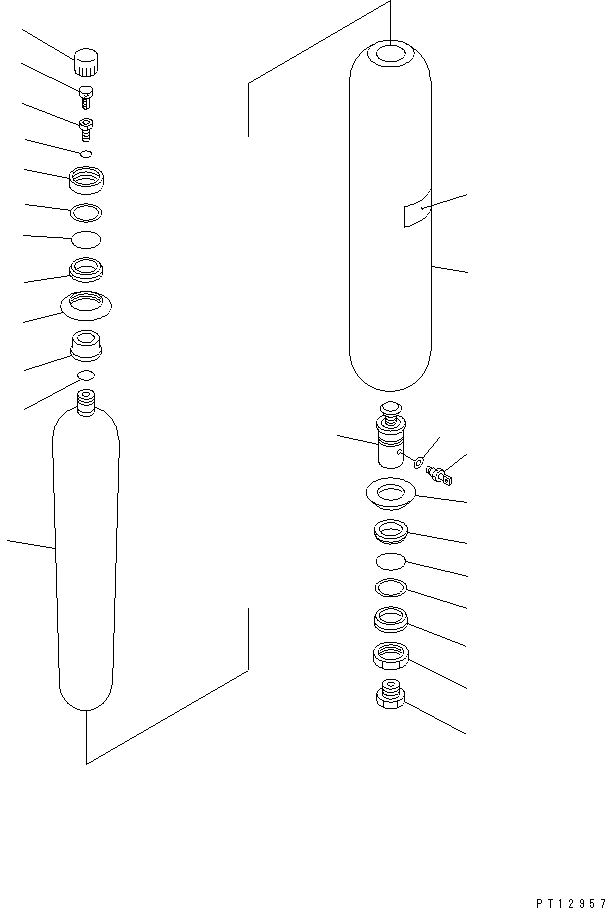 PT12957