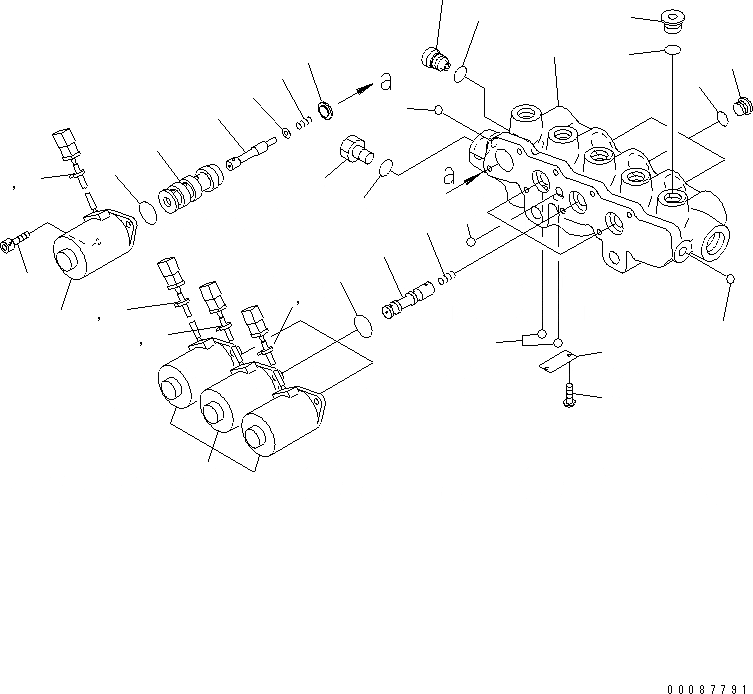 a
a
00087791