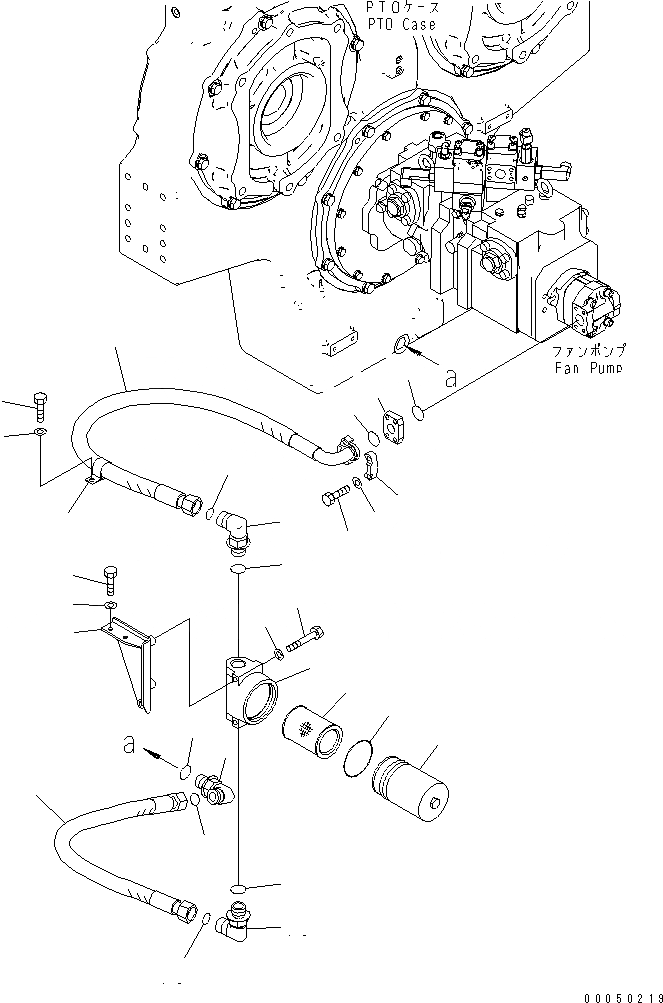 PTOケース
PTO Case

ファンポンプ
Fan Pump

a

a

00050219