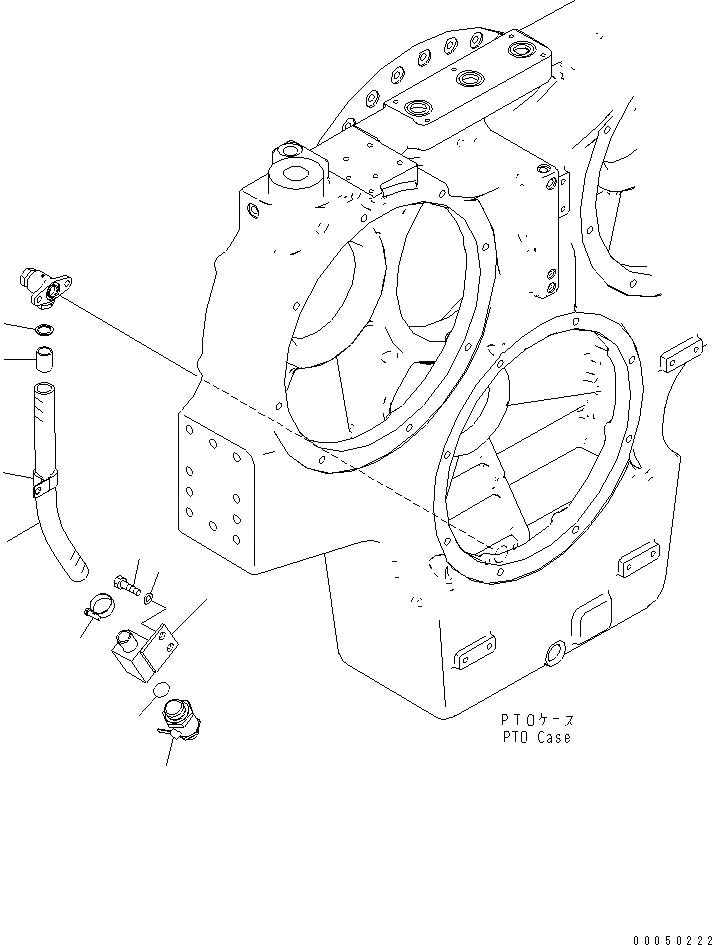 PTOケース
PTO Case

00050222