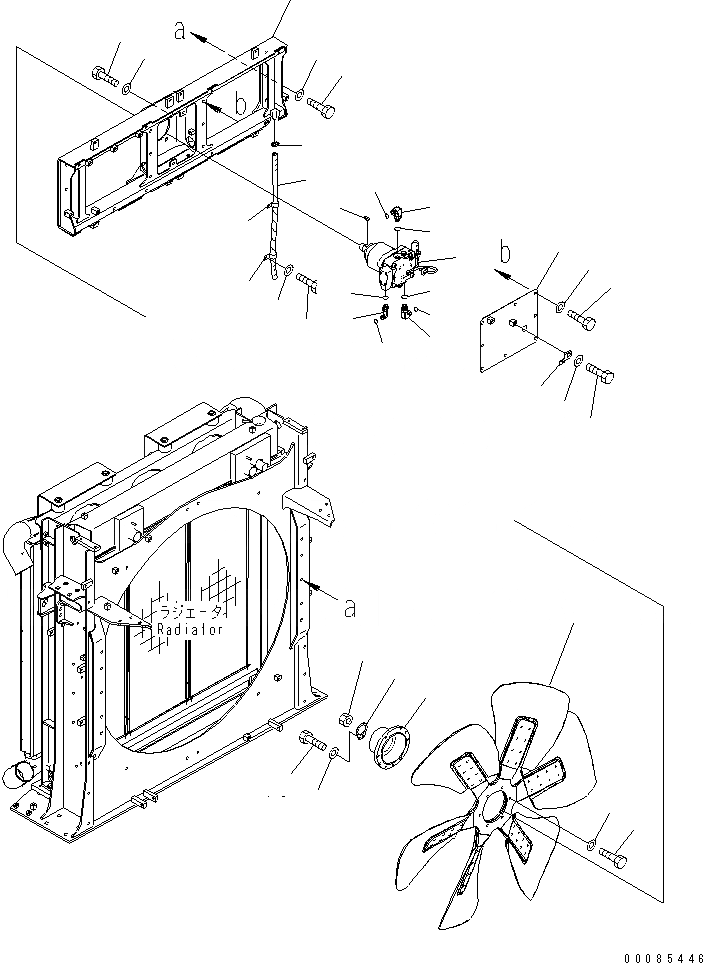 a
b
b
ラジエータ
Radiator
a
00085446