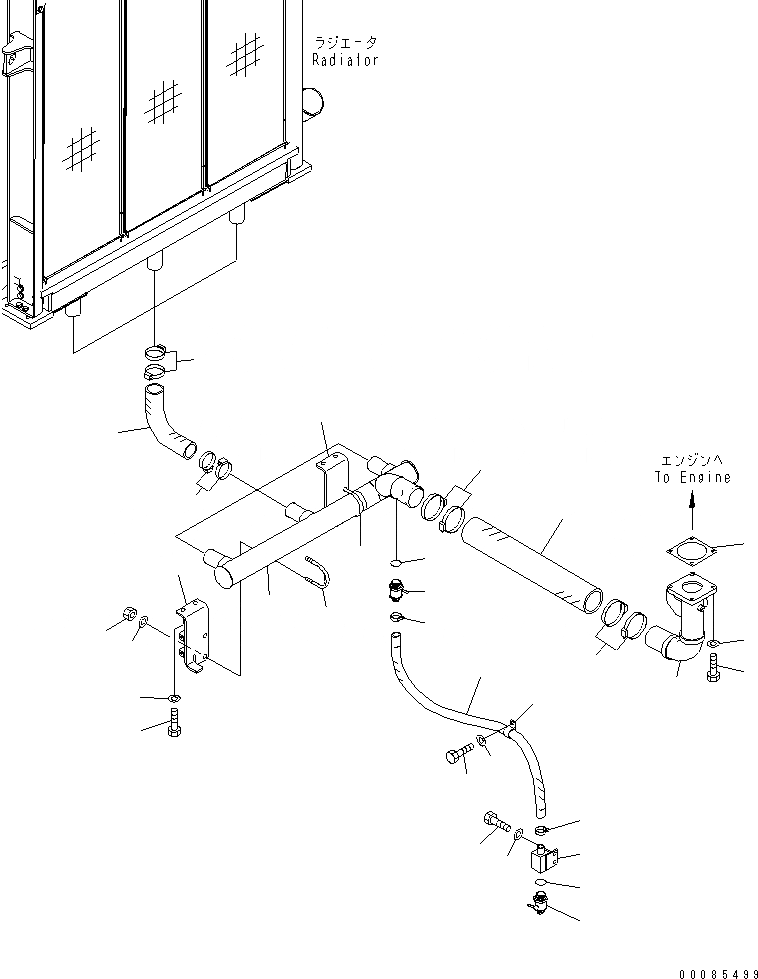 ラジエータ
Radiator

エンジンへ
To Engine

00085499