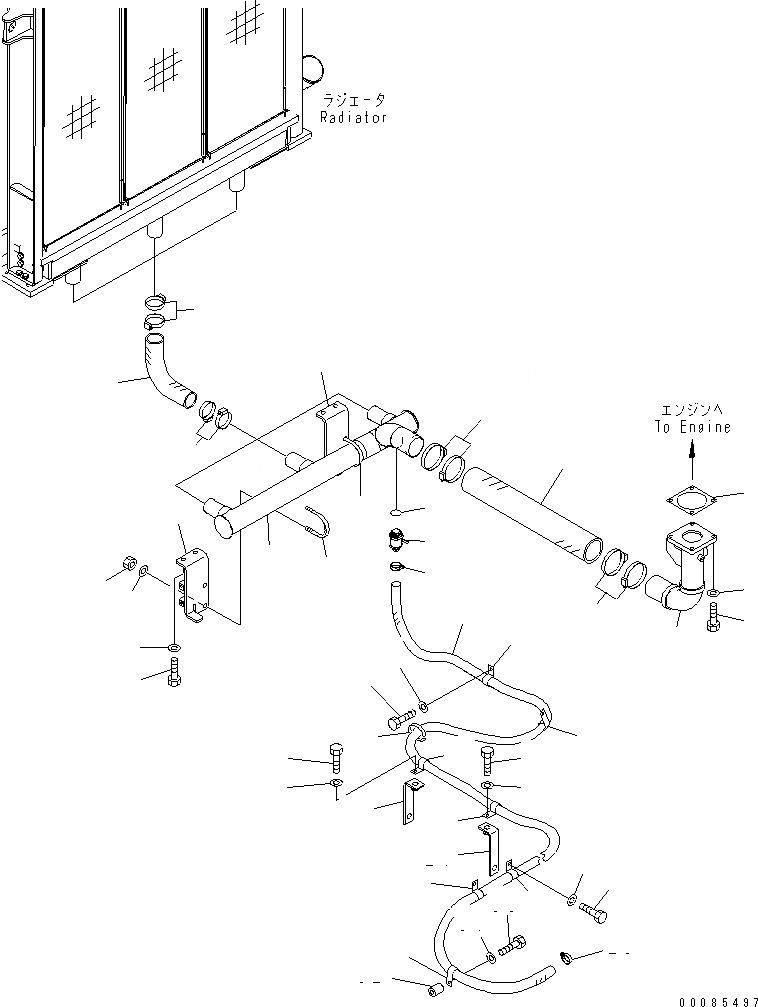 ラジエータ
Radiator

エンジンへ
To Engine

00085497