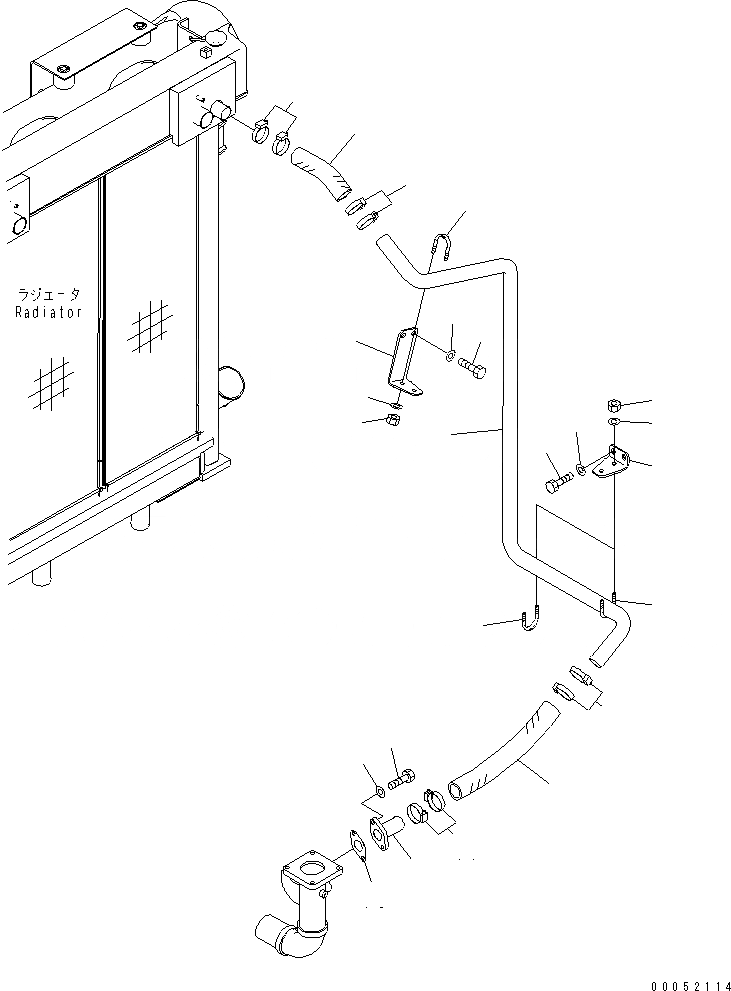 ラジエータ
Radiator

00052114