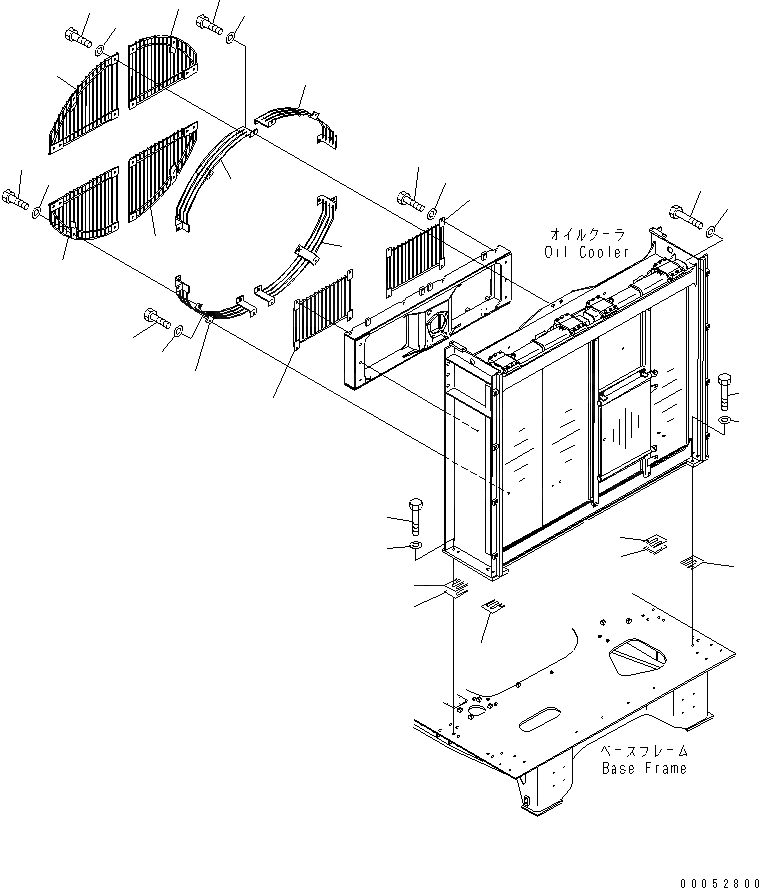 オイルクーラ
Oil Cooler

ベースフレーム
Base Frame

00052800