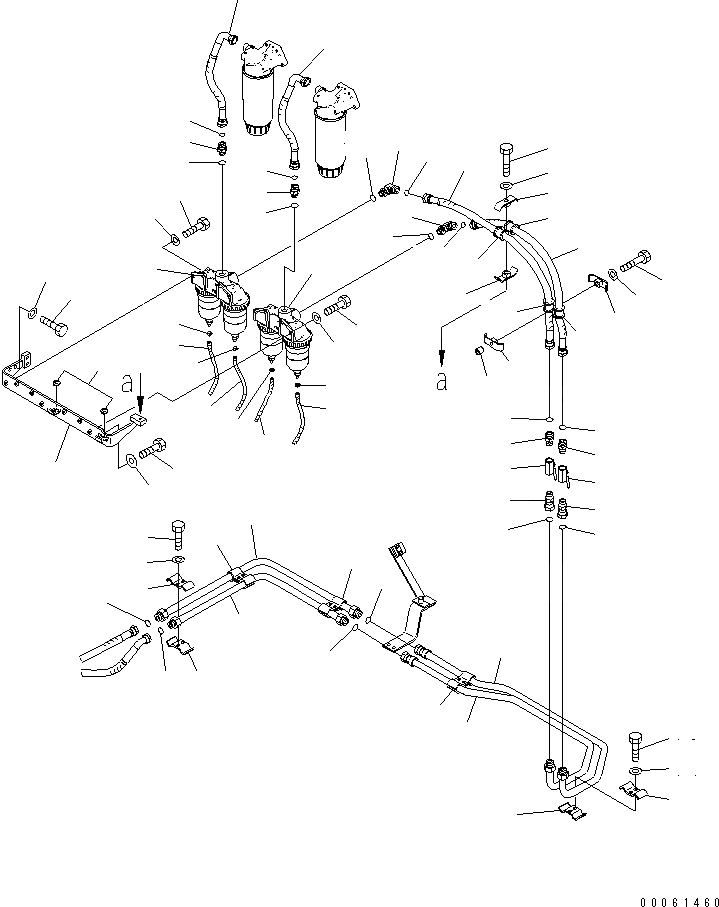 a

a

00061460