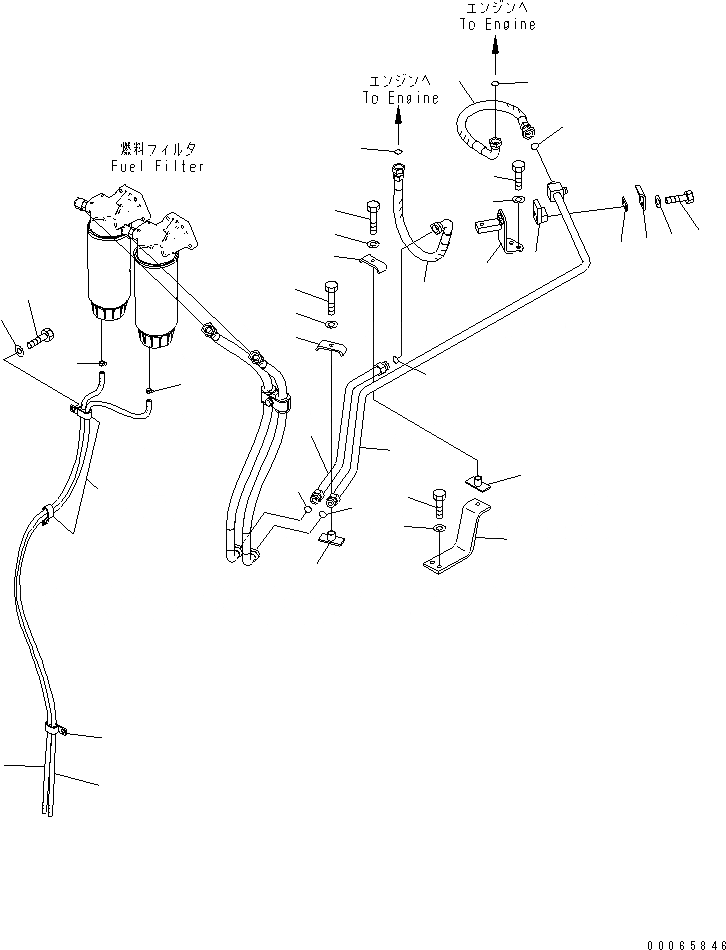 エンジンへ
To Engine

エンジンへ
To Engine

燃料フィルタ
Fuel Filter

00065846