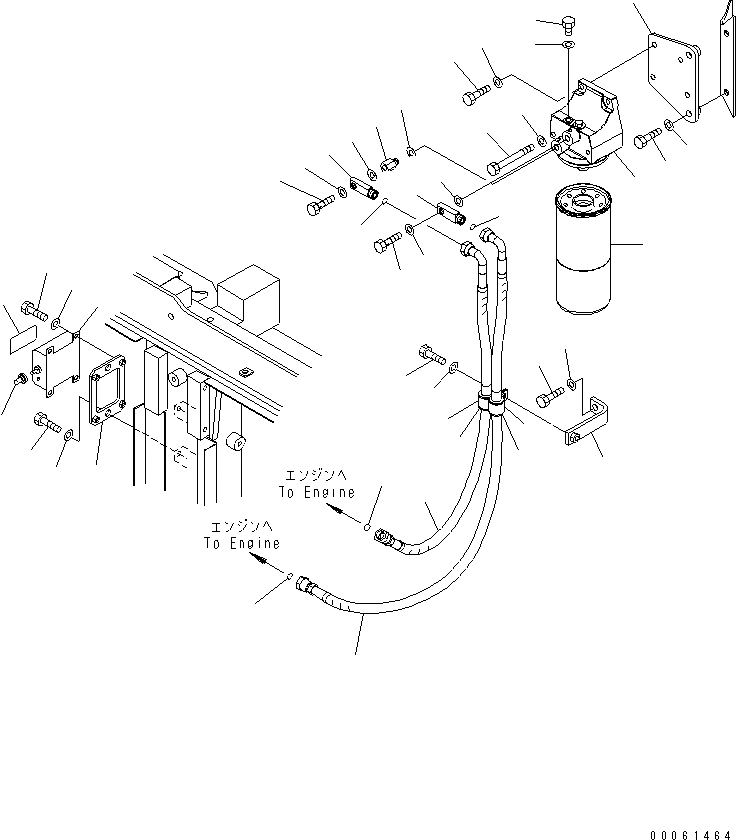 エンジンへ
To Engine

エンジンへ
To Engine

00061464