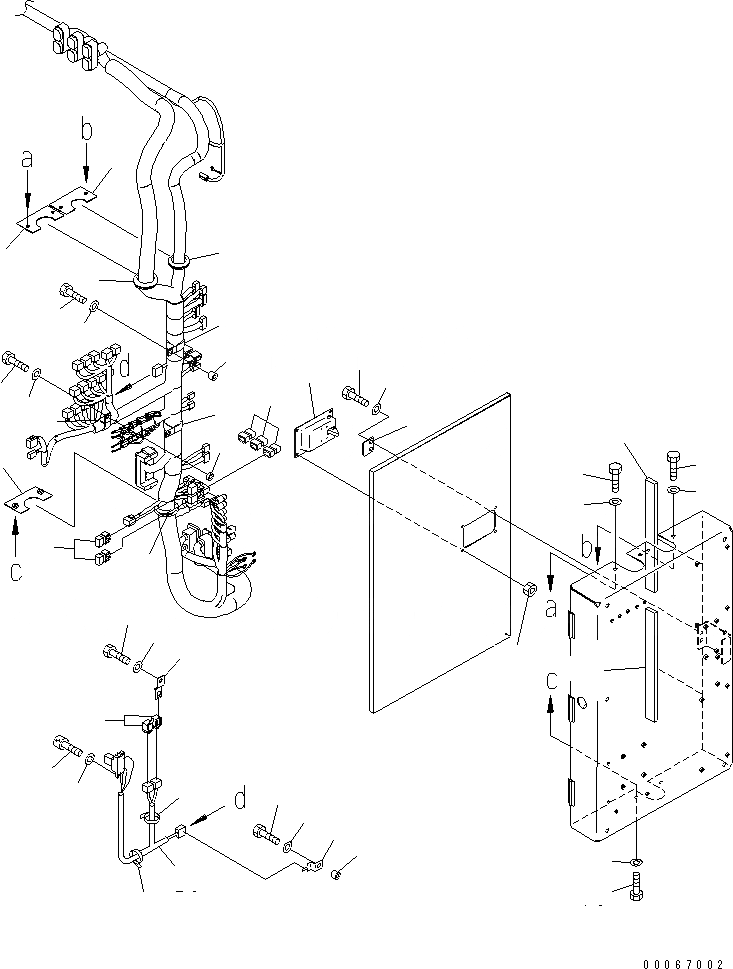 a
b
d
c
b
a
c
d
00067002