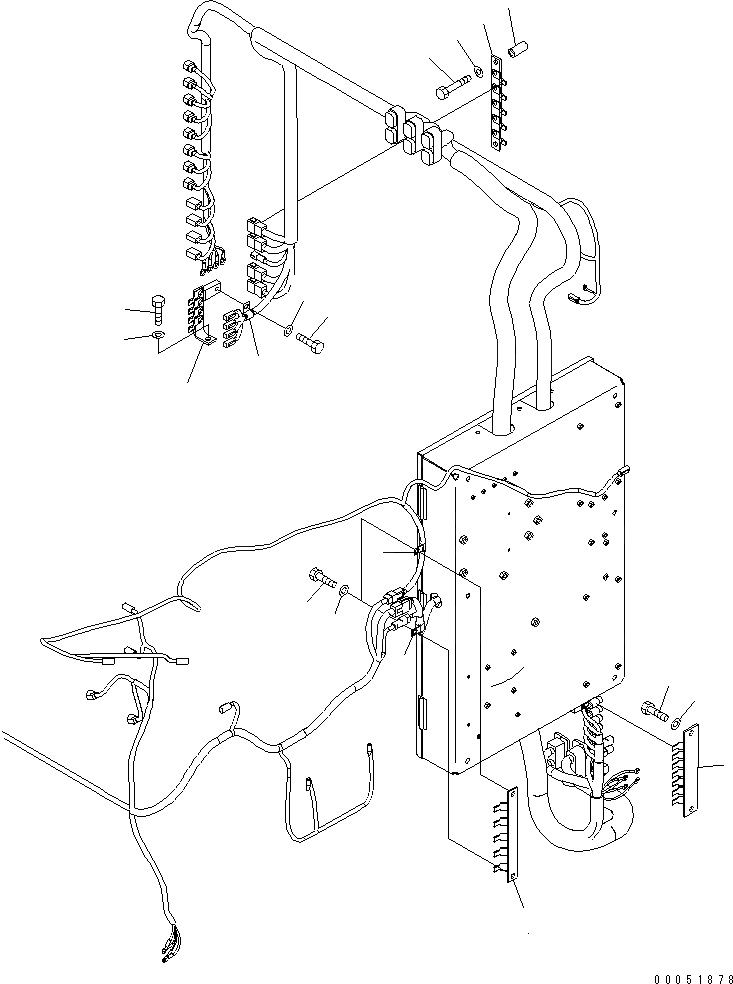 00051878