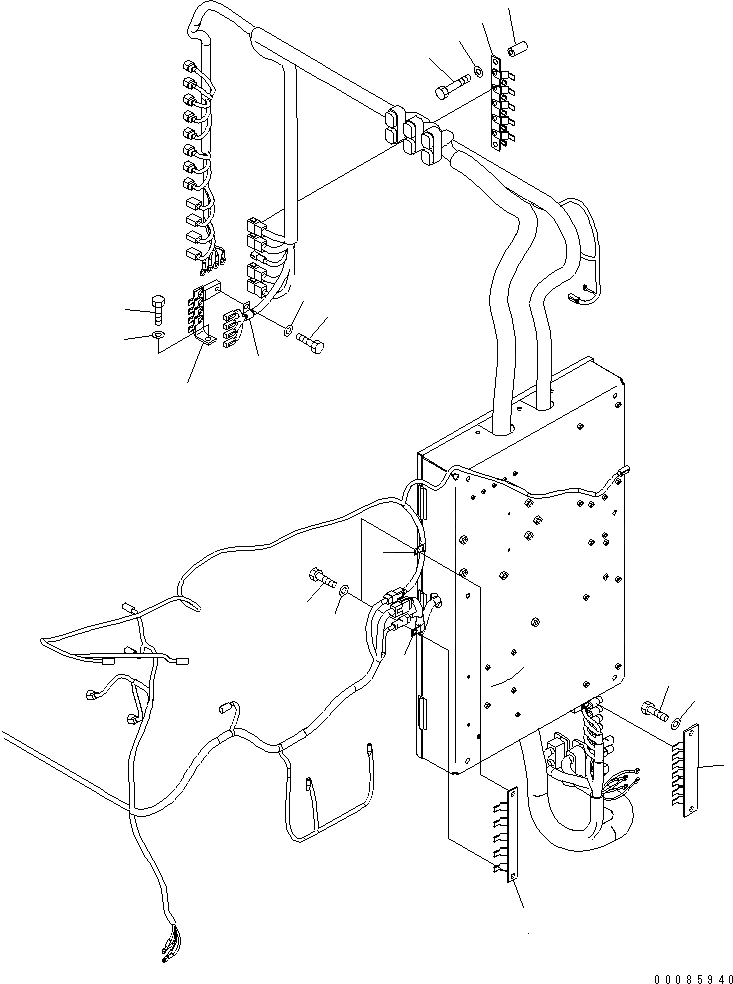 00085940