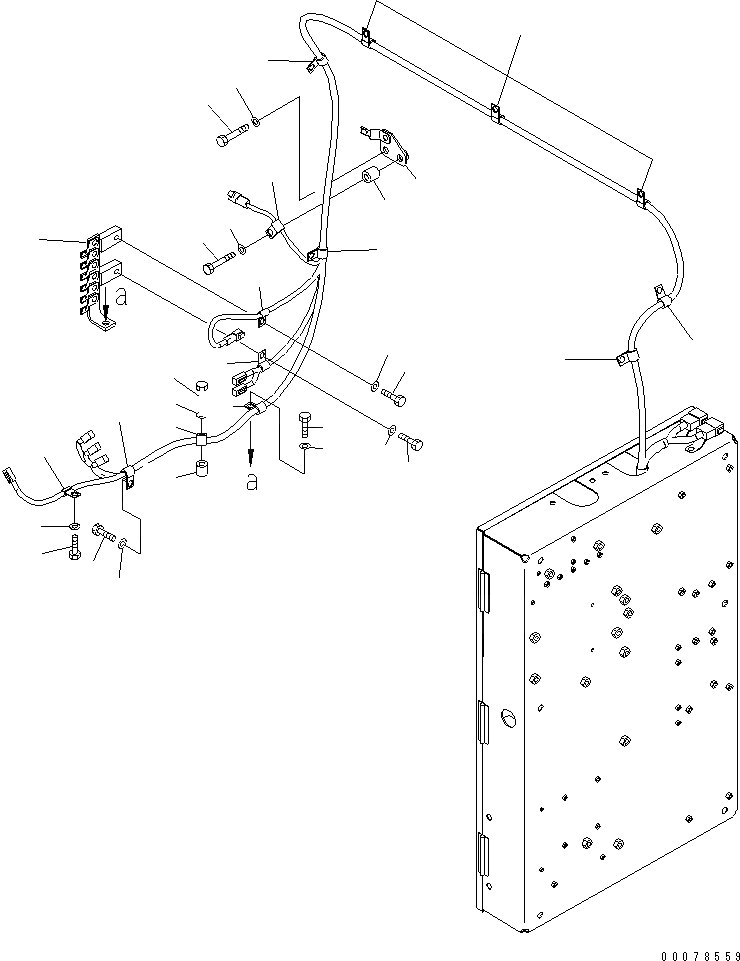 a

a

00078559