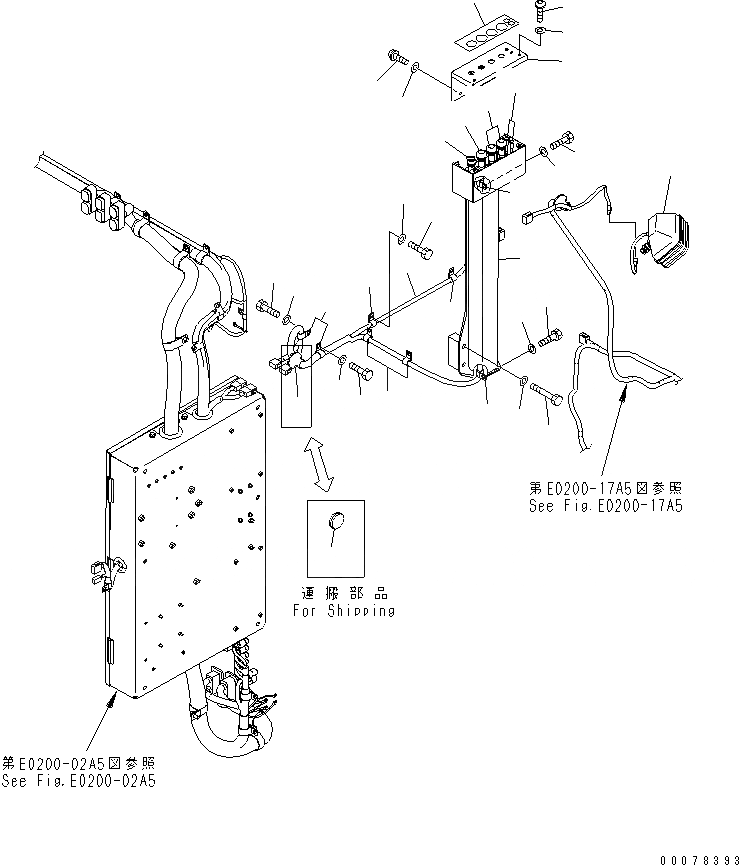 第E0200-17A5図参照
See Fig.E0200-17A5

運搬部品
For Shipping

第E0200-02A5図参照
See Fig.E0200-02A5

00078393