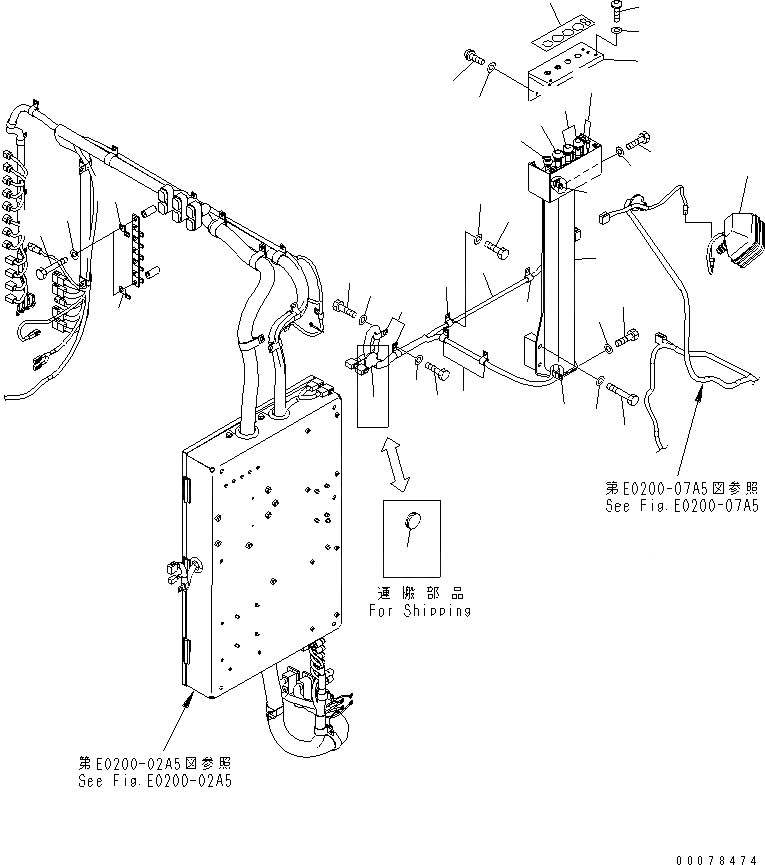 第E0200-07A5図参照
See Fig.E0200-07A5

運搬部品
For Shipping

第E0200-02A5図参照
See Fig.E0200-02A5

00078474