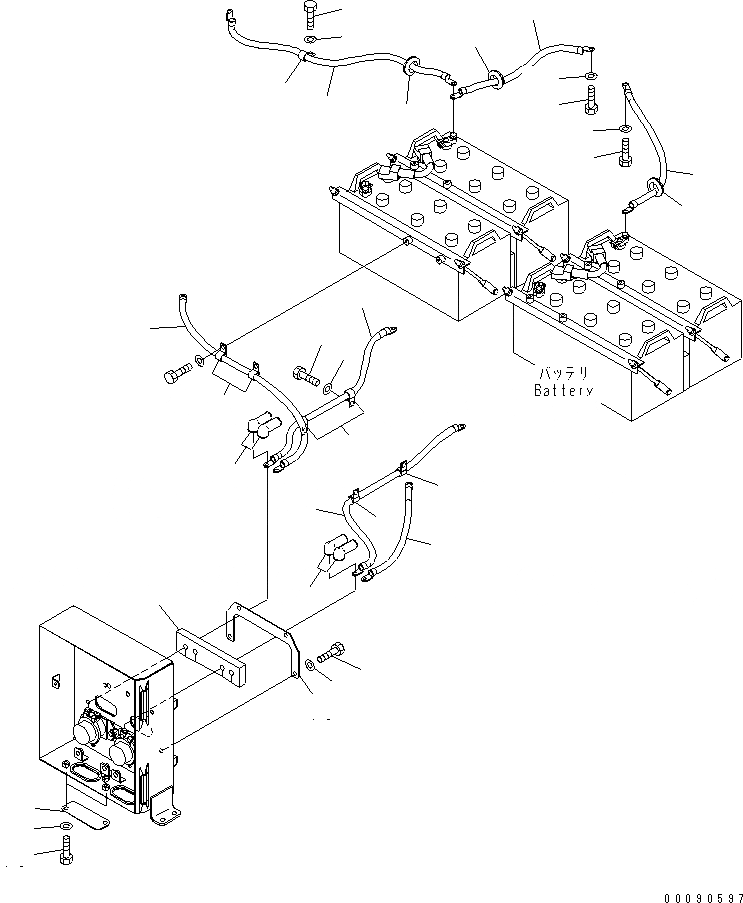 バッテリ
Battery

00090597