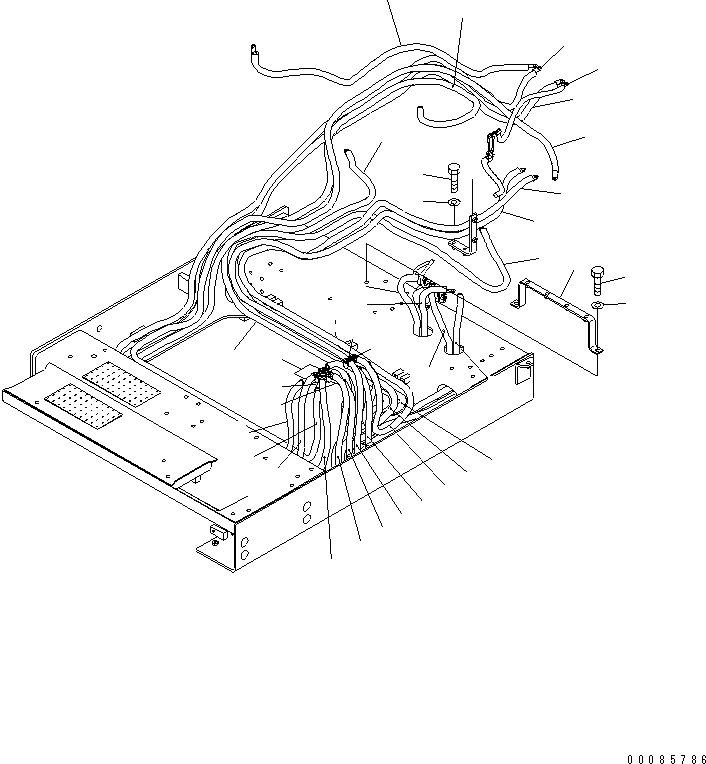 00085786