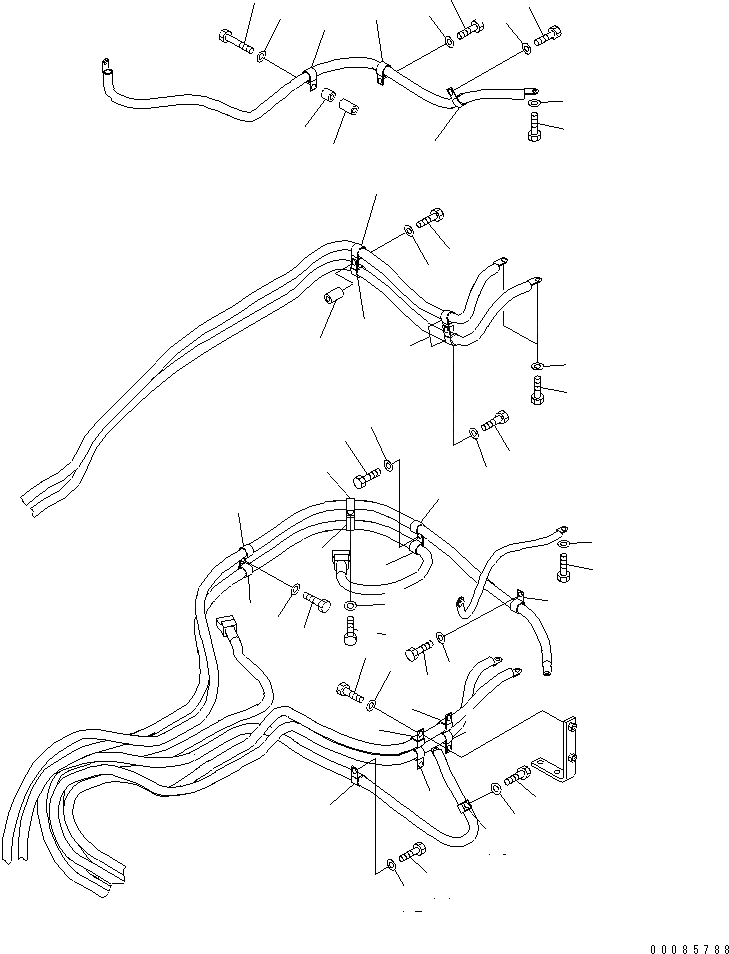 00085788