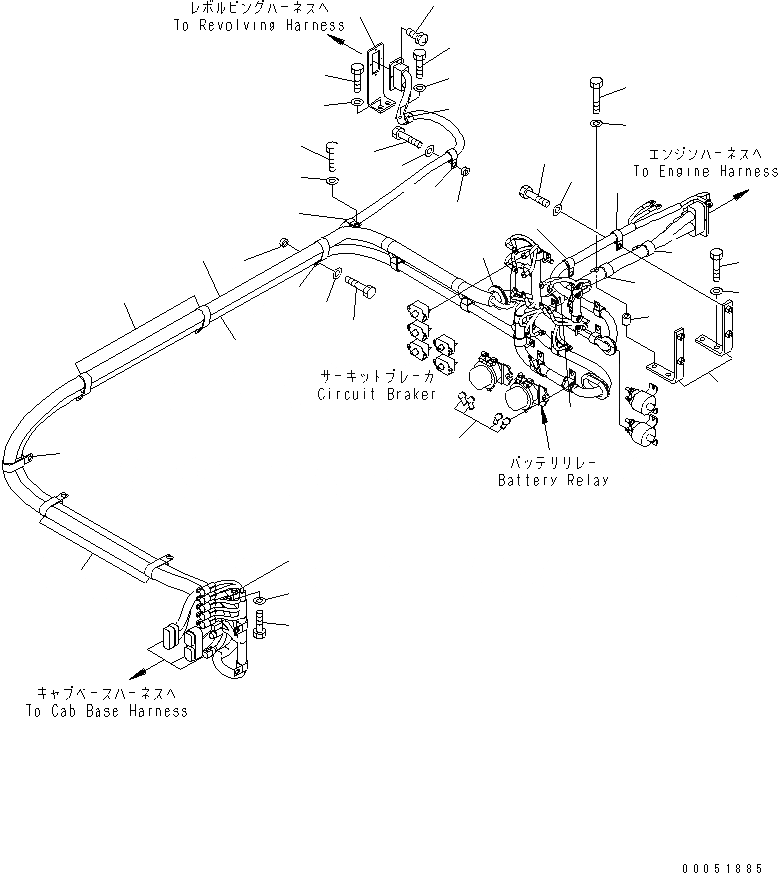 レボルビングハーネスへ
To Revolving Harness

エンジンハーネスへ
To Engine Harness

サーキットブレーカ
Circuit Braker

バッテリリレー
Battery Relay

キャブベースハーネスへ
To Cab Base Harness

00051885