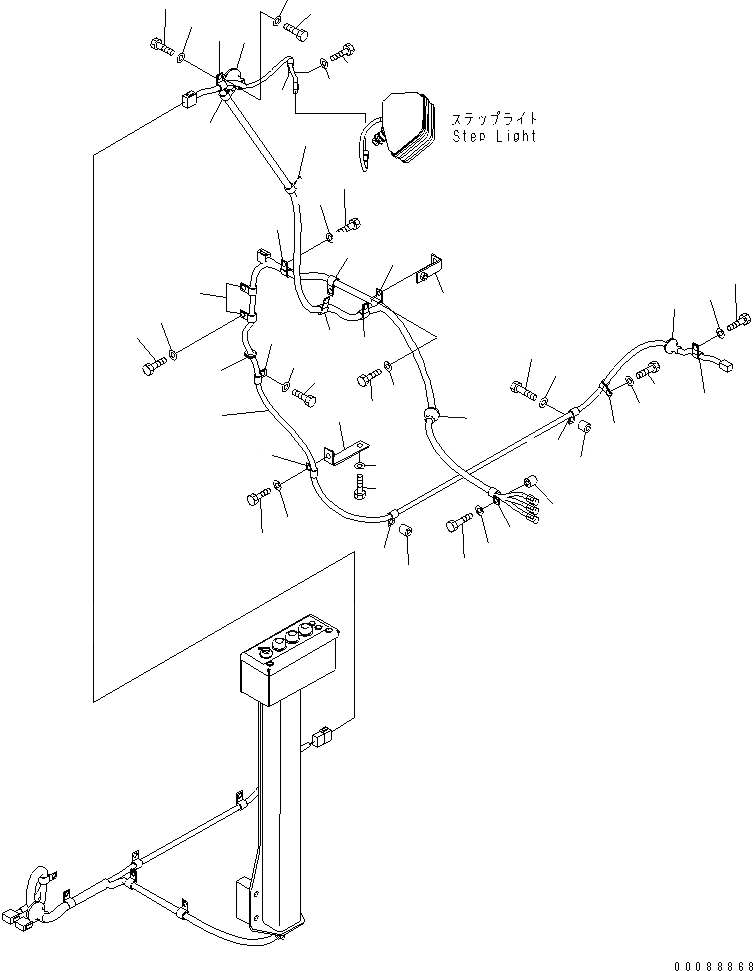 ステップライト
Step Light

00088868