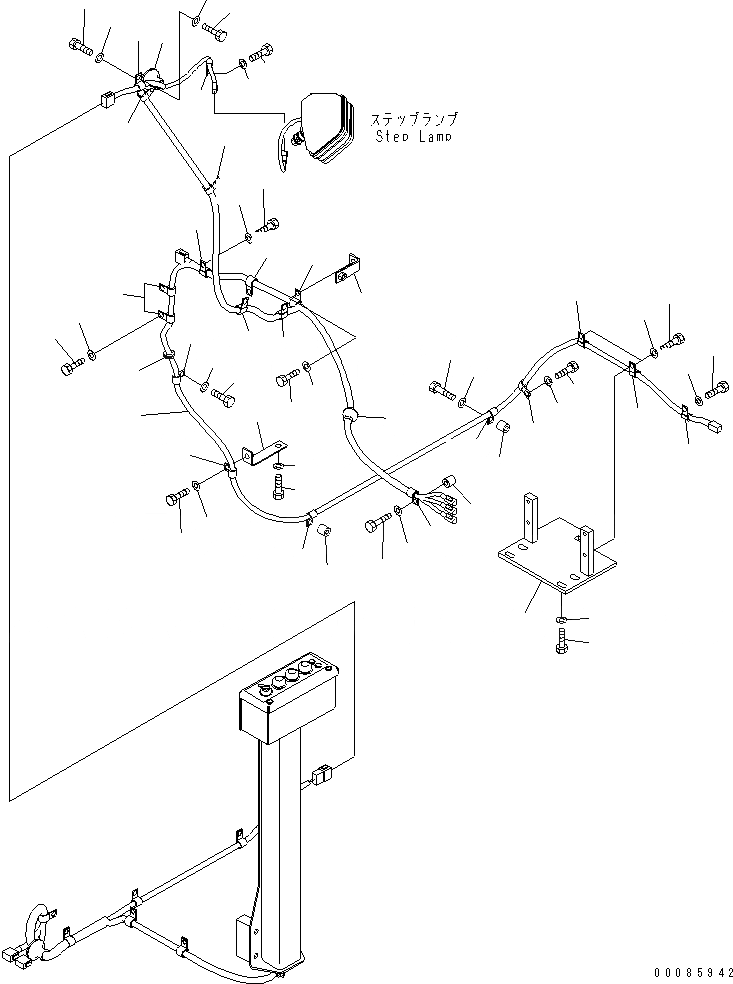 ステップランプ
Step Lamp

00085942