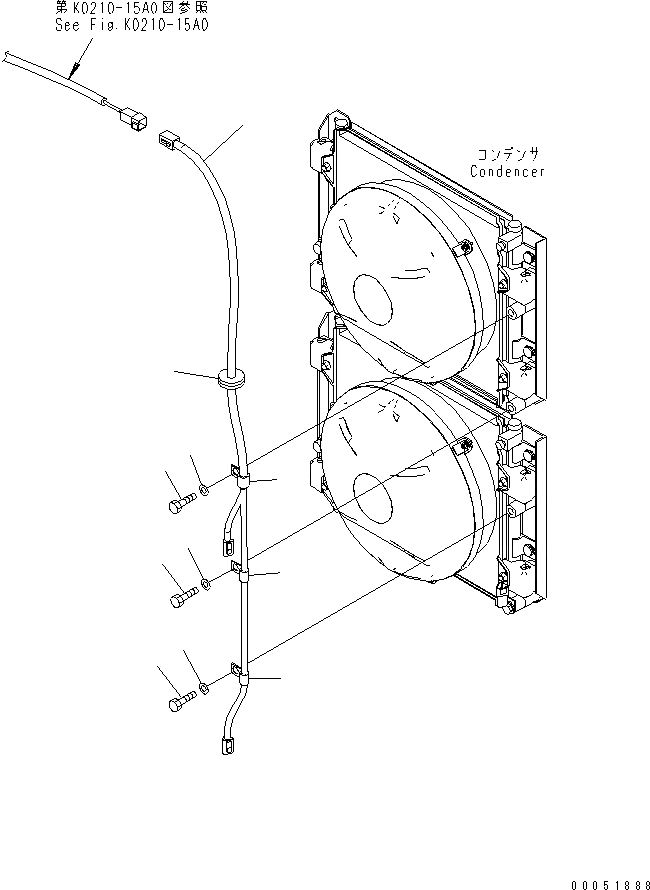 第K0210-15A0図参照
See Fig.K0210-15A0

コンデンサ
Condencer

00051888