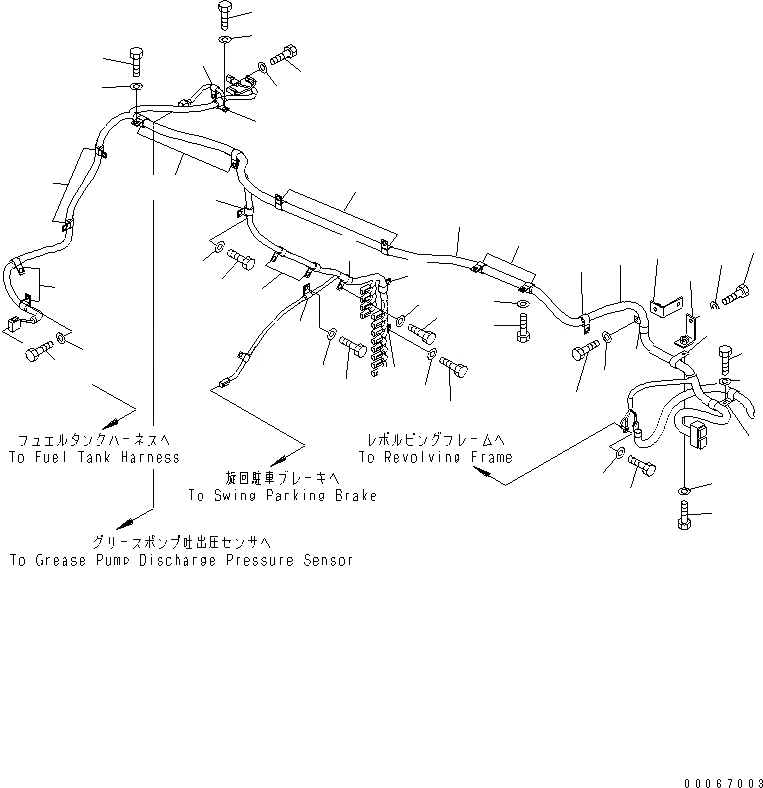 フュエルタンクハーネスへ
To Fuel Tank Harness

旋回駐車ブレーキへ
To Swing Parking Brake

レボルビングフレームへ
To Revolving Frame

グリースポンプ吐出圧センサへ
To Grease Pump Discharge Pressure Sensor

00067003