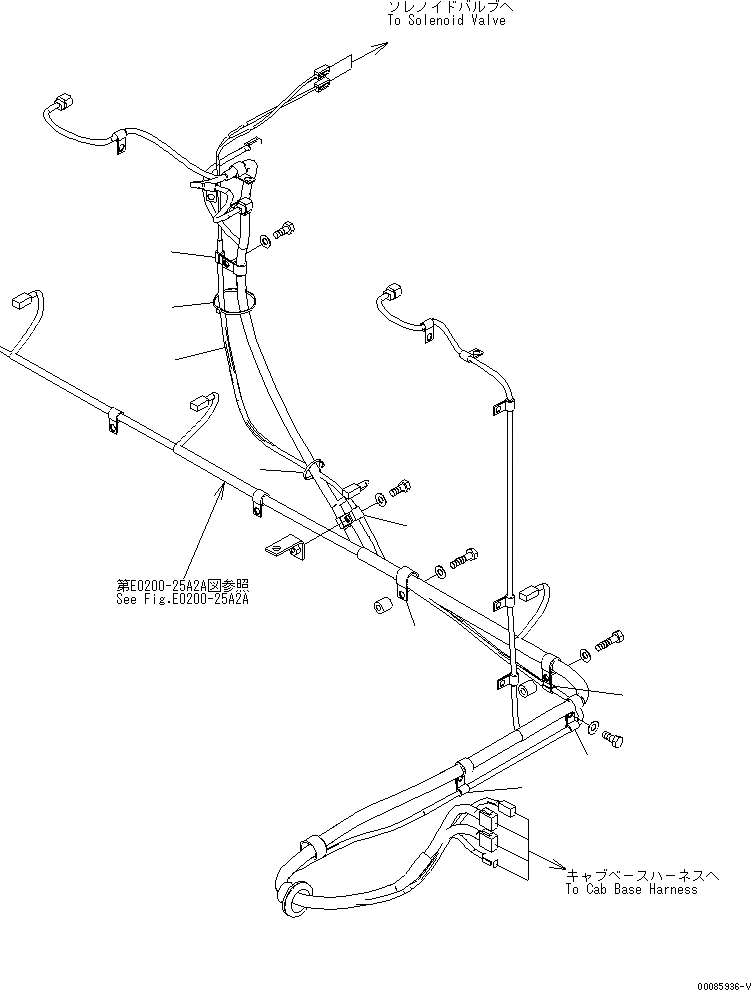 ソレノイドバルブへ
To Solenoid Valve

第E0200-25A2A図参照
See Fig.E0200-25A2A

キャブベースハーネスへ
To Cab Base Harness

00085936-V