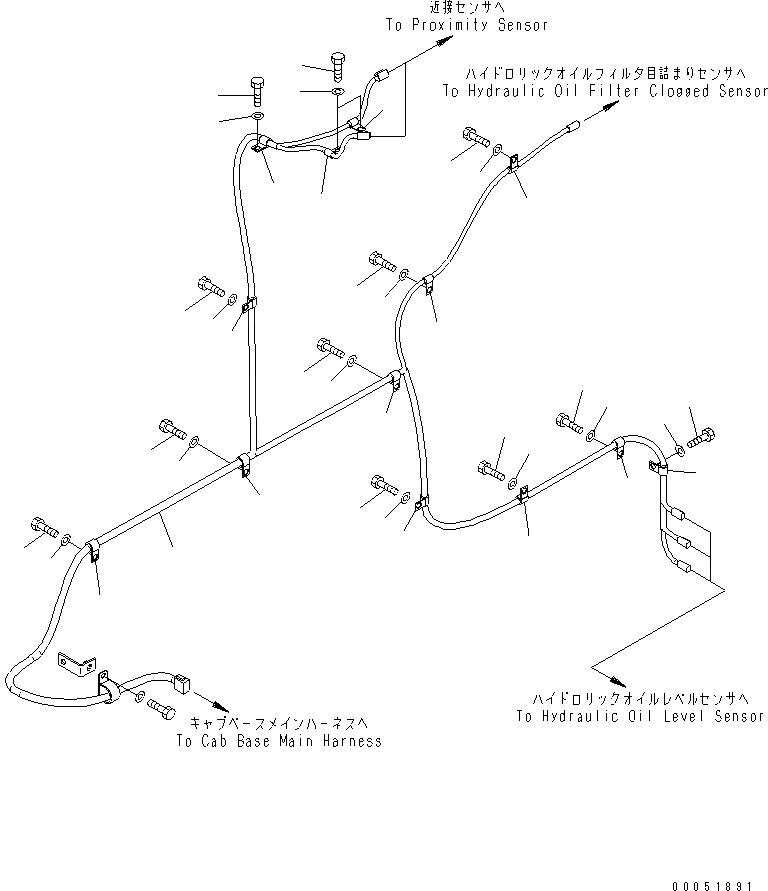 近接センサへ
To Proximity Sensor

ハイドロリックオイルフィルタ目詰まりセンサへ
To Hydraulic Oil Filter Clogged Sensor

ハイドロリックオイルレベルセンサへ
To Hydraulic Oil Level Sensor

キャブベースメインハーネスへ
To Cab Base Main Harness

00051891