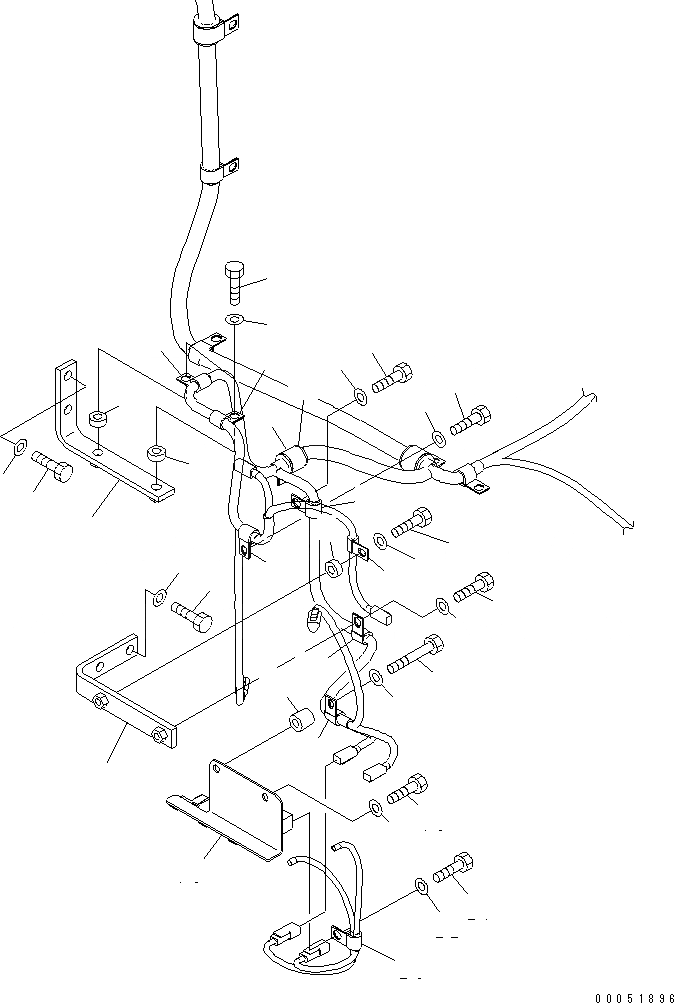 00051896