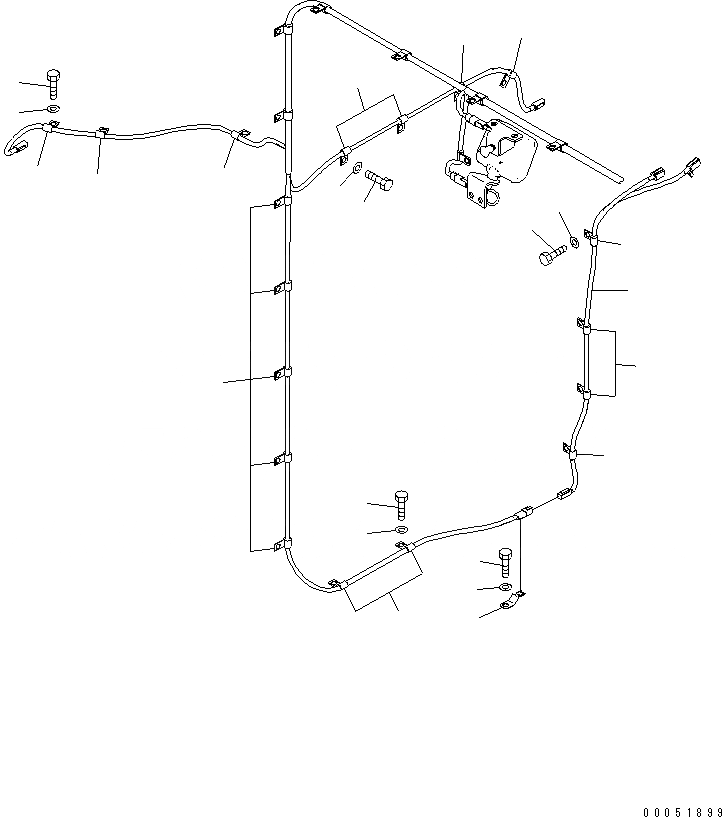 00051899