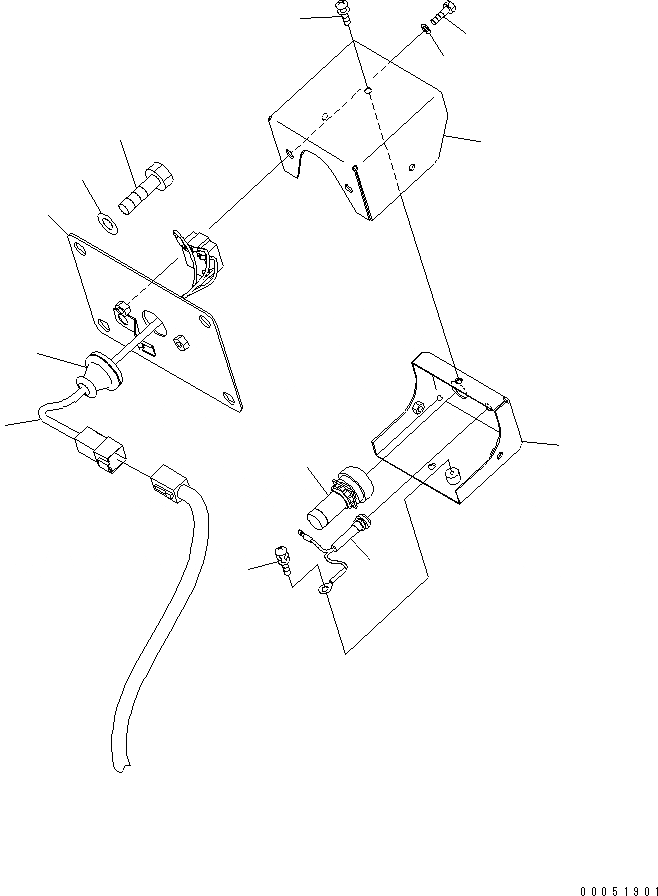 00051901