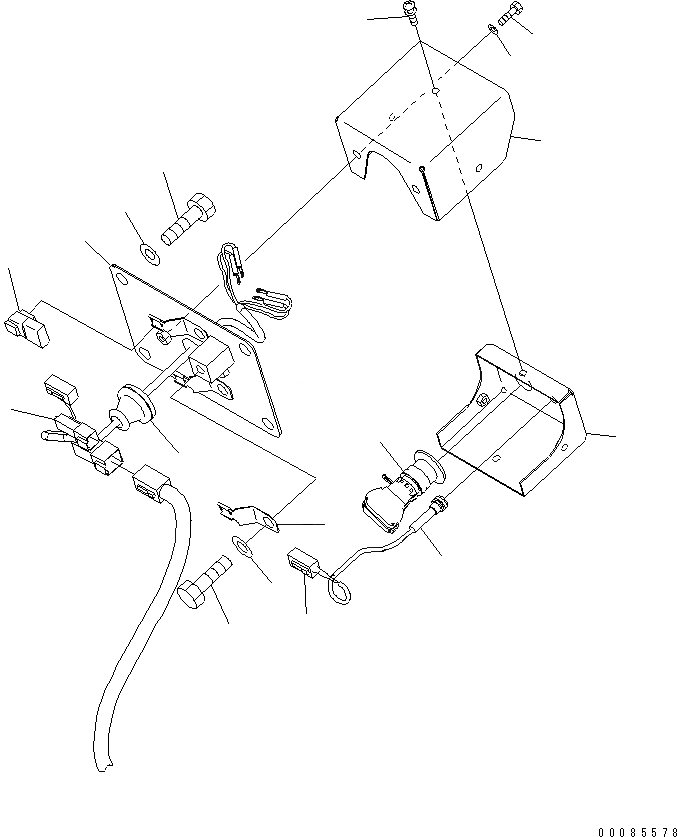 00085578