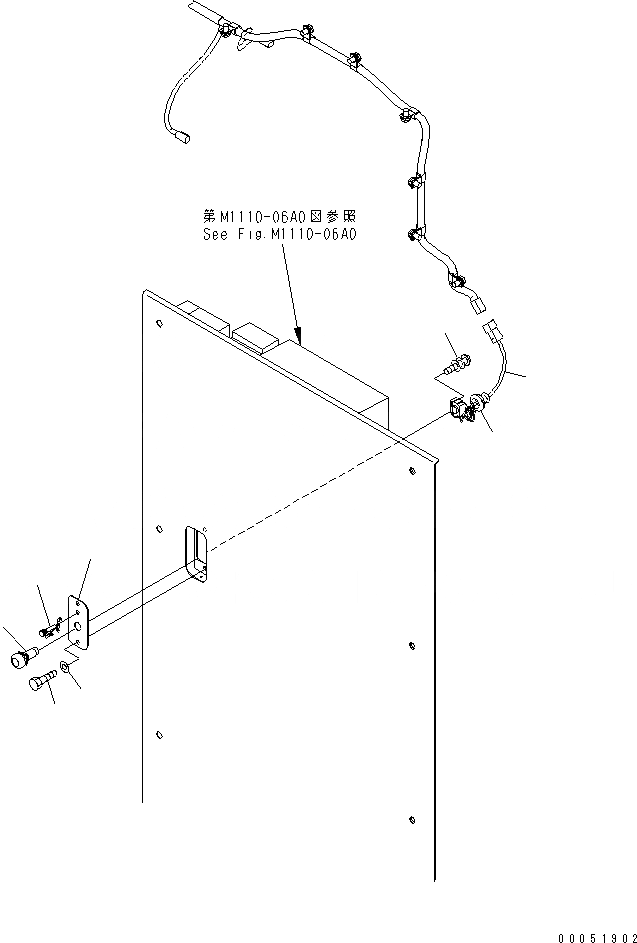 第M1110-06A0図参照
See Fig.M1110-06A0

00051902