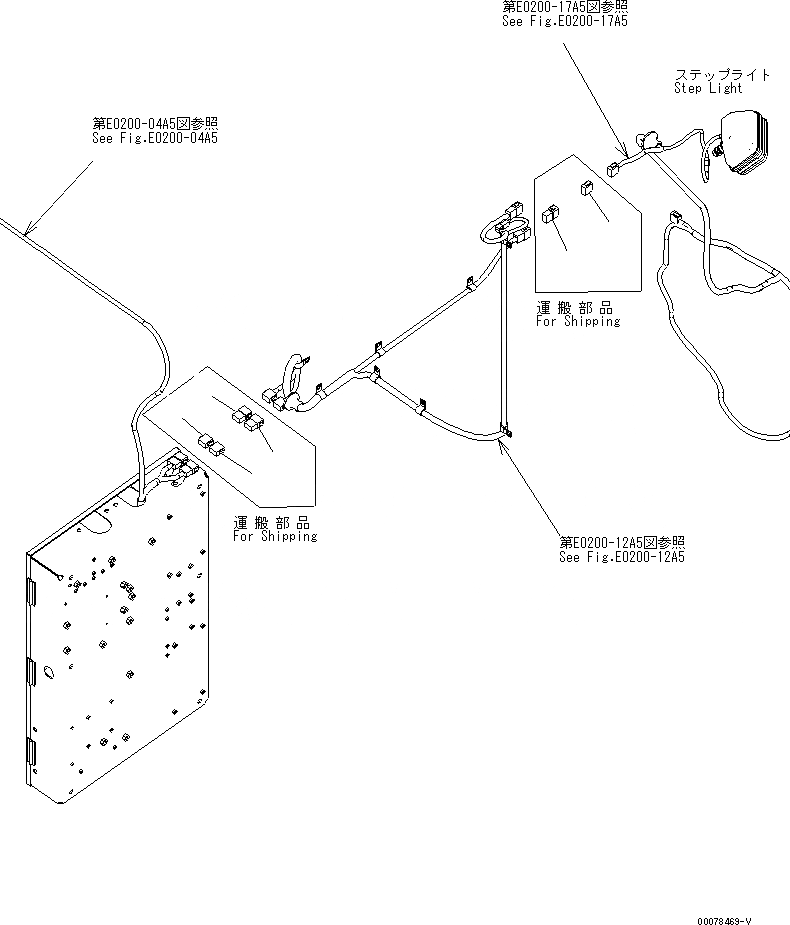 第E0200-17A5図参照
See Fig.E0200-17A5

ステップライト
Step Light

第E0200-04A5図参照
See Fig.E0200-04A5

運搬部品
For Shipping

運搬部品
For Shipping

第E0200-12A5図参照
See Fig.E0200-12A5

00078469-V