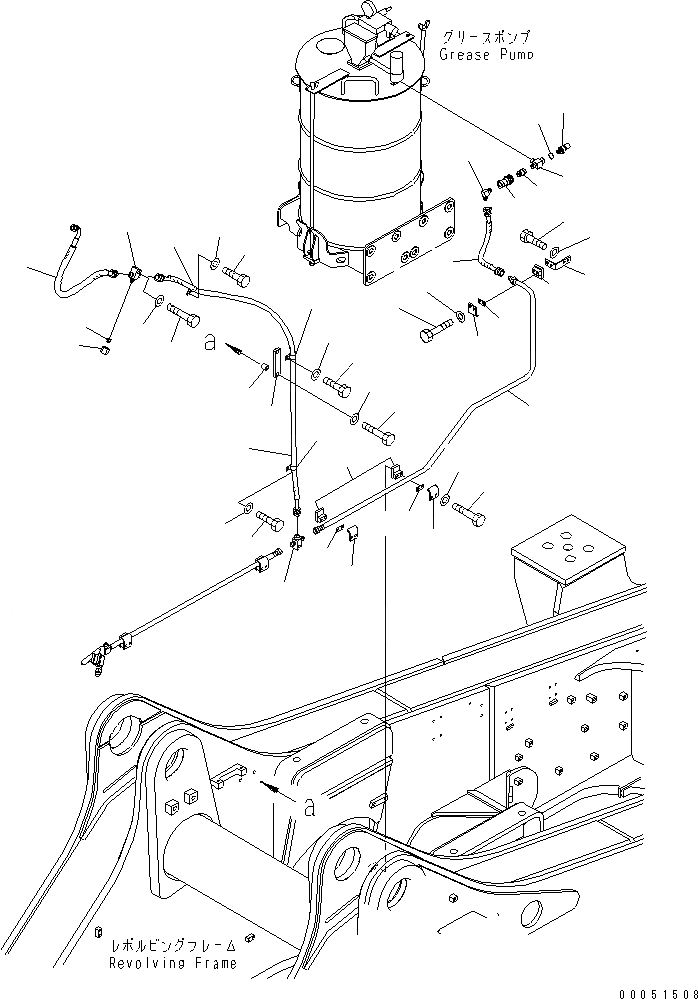 グリースポンプ
Grease Pump

a

a

レボルビングフレーム
Revolving Frame

00051508