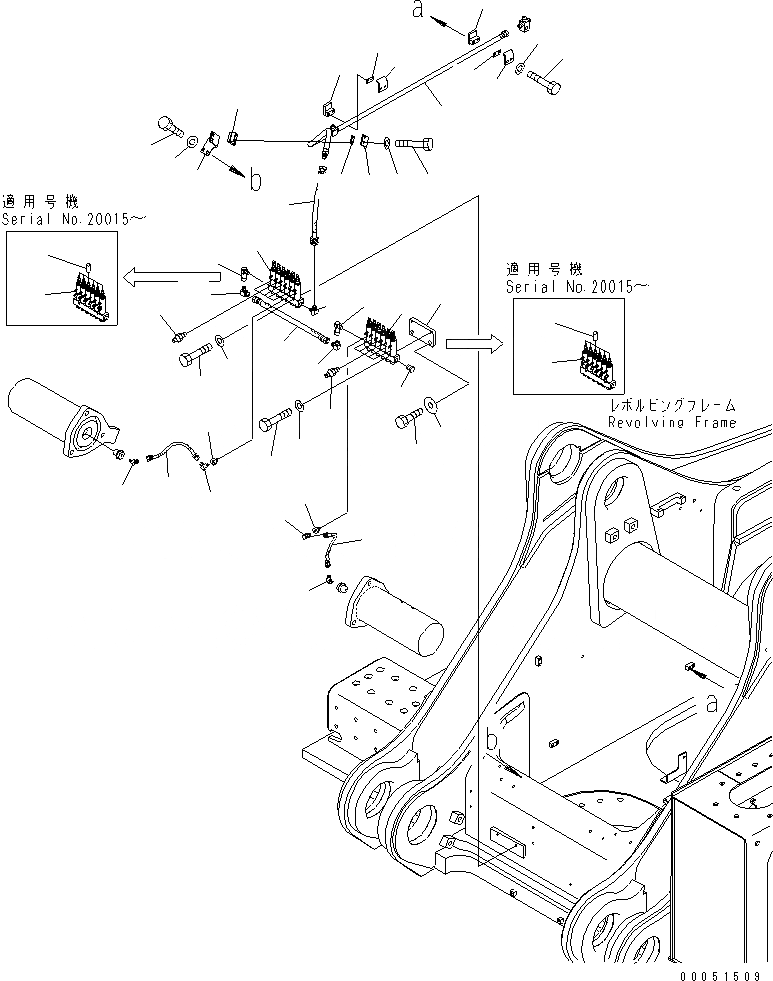 a

b

適用号機
Serial No.20015~

適用号機
Serial No.20015~

レボルビングフレーム
Revolving Frame

a

b

00051509