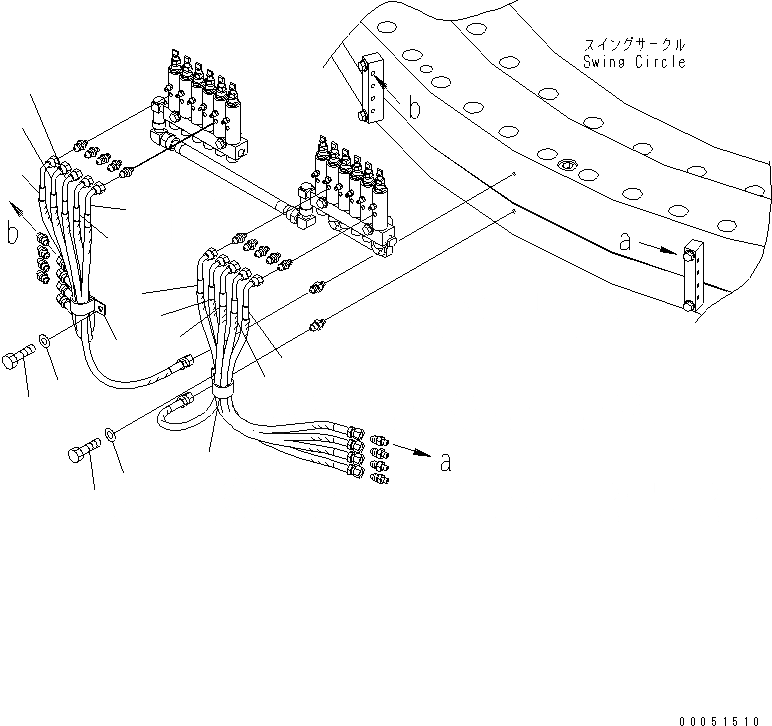 スイングサークル
Swing Circle

b

b

a

a

00051510