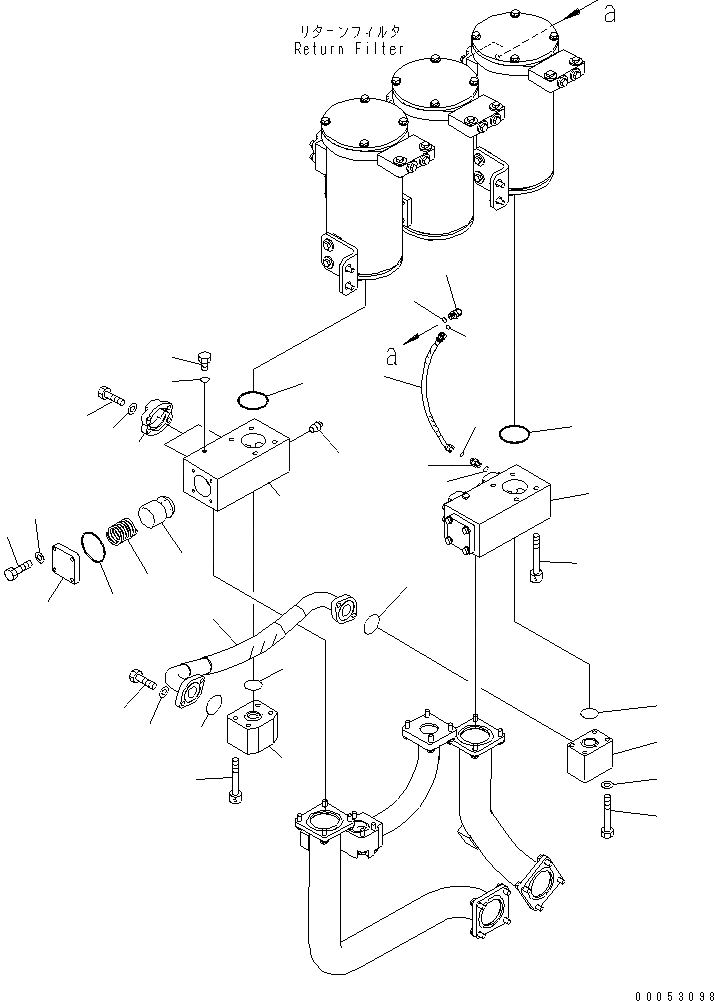 リターンフィルタ
Return Filter

a

a

00053098