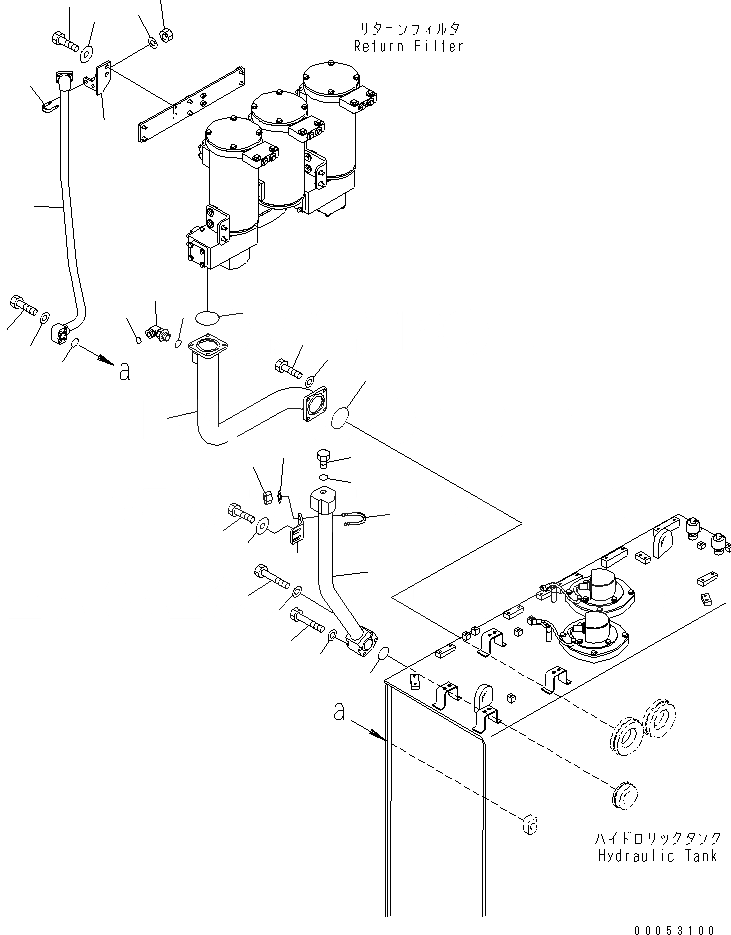 リターンフィルタ
Return Filter

a

a

ハイドロリックタンク
Hydraulic Tank

00053100