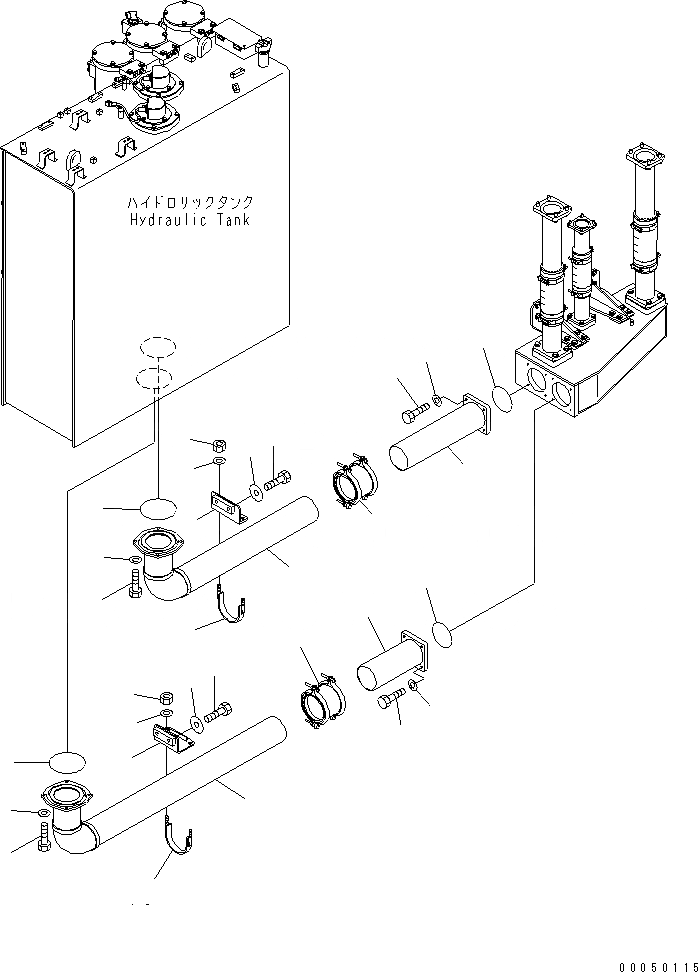 ハイドロリックタンク
Hydraulic Tank

00050115